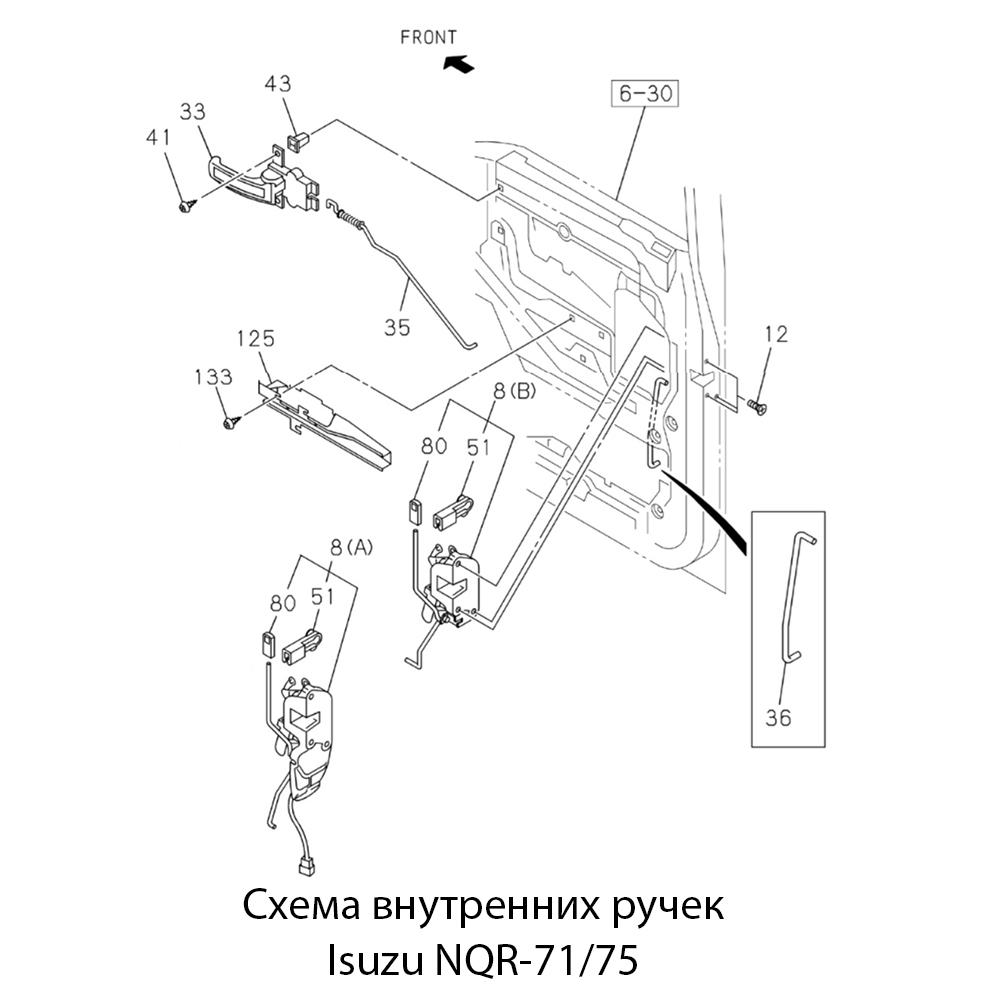 FRONT

6-30

43

33

41

35

125

133

12

8(B)

80

51

8(A)

80

51

36

Схема внутренних ручек
Isuzu NQR-71/75